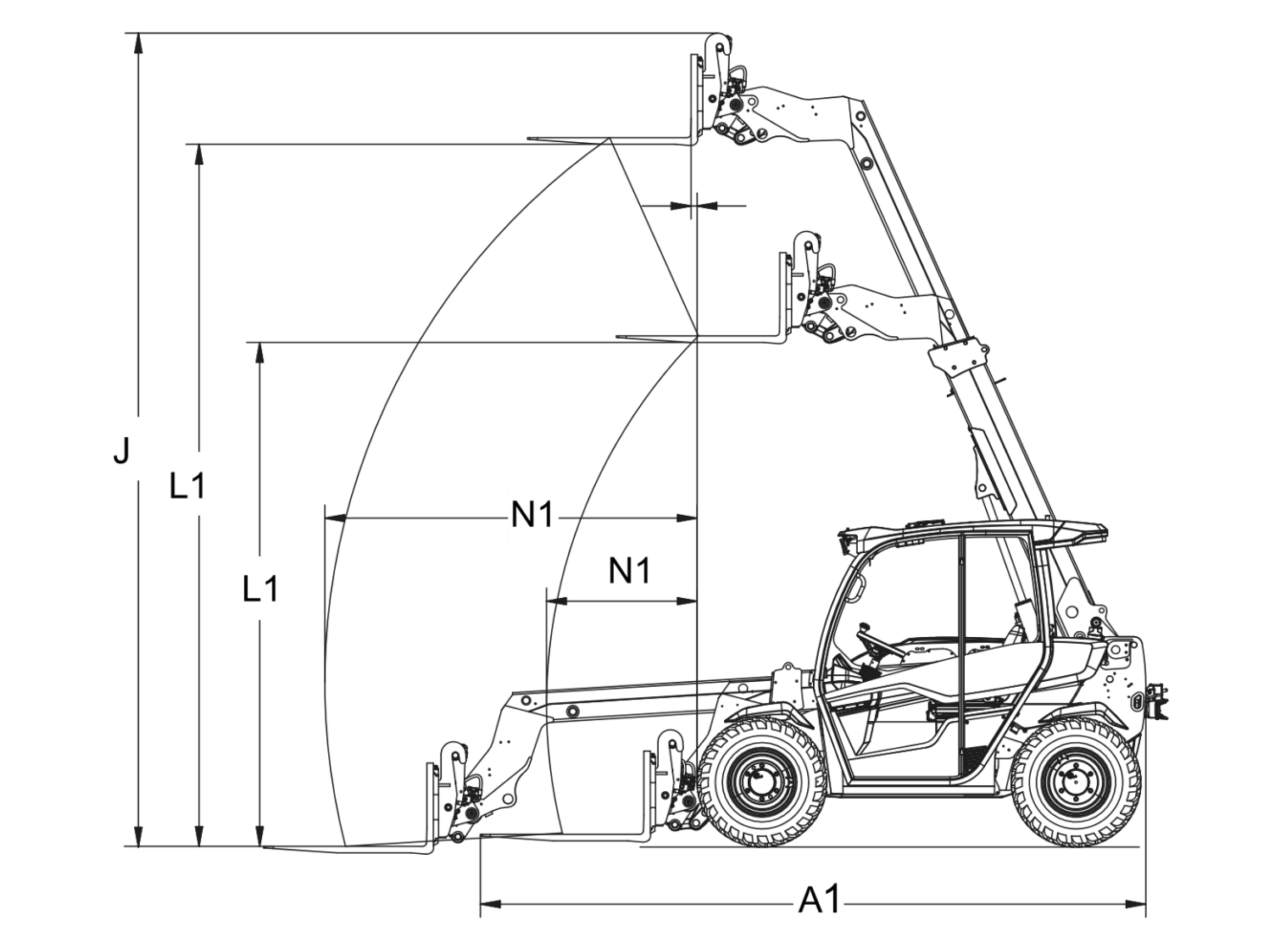 J
L1
L1
N1
N1
A1